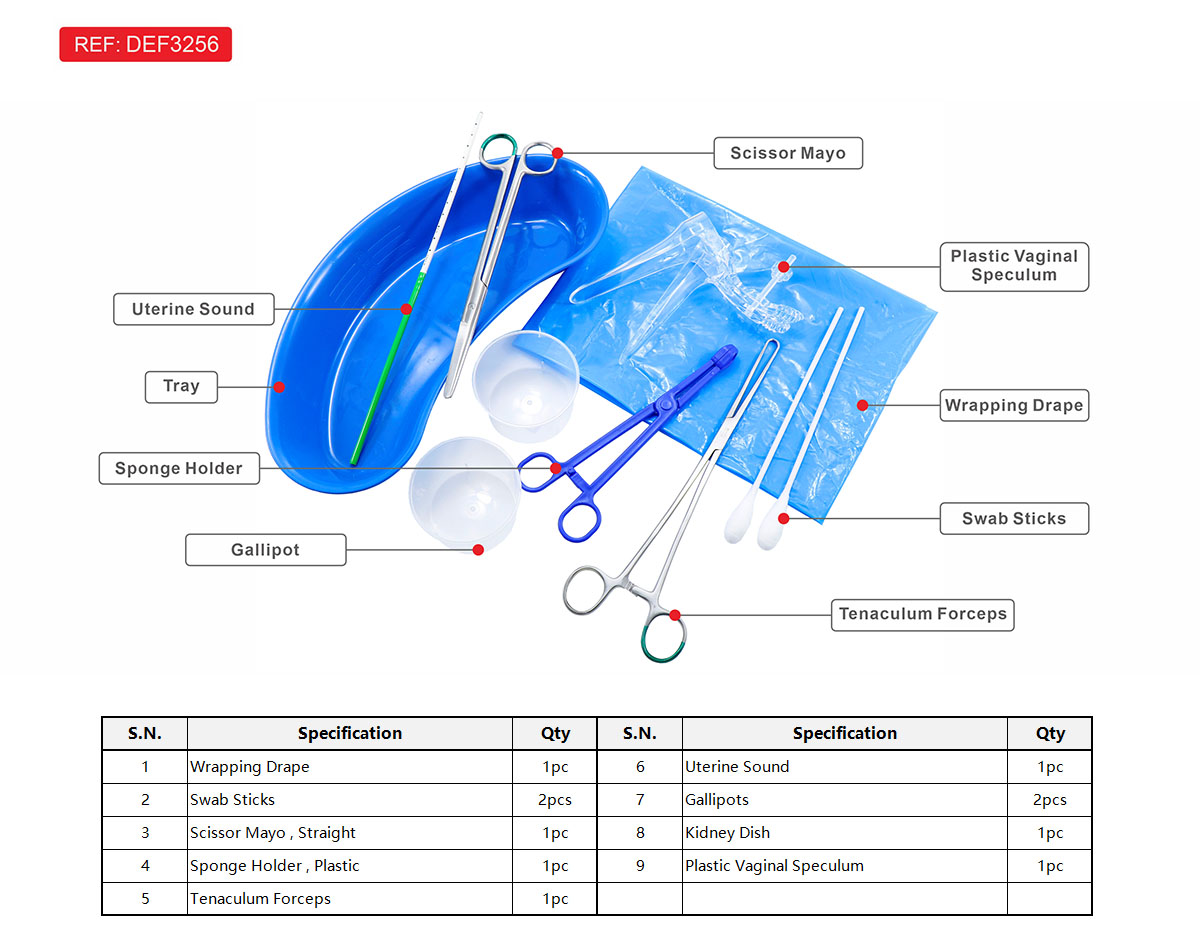 REF: DEF3256

Scissor Mayo

Plastic Vaginal Speculum

Uterine Sound

Tray

Wrapping Drape

Sponge Holder

Swab Sticks

Gallipot

Tenaculum Forceps

| S.N. | Specification | Qty | S.N. | Specification | Qty |
|---|---|---|---|---|---|
| 1 | Wrapping Drape | 1pc | 6 | Uterine Sound | 1pc |
| 2 | Swab Sticks | 2pcs | 7 | Gallipots | 2pcs |
| 3 | Scissor Mayo , Straight | 1pc | 8 | Kidney Dish | 1pc |
| 4 | Sponge Holder , Plastic | 1pc | 9 | Plastic Vaginal Speculum | 1pc |
| 5 | Tenaculum Forceps | 1pc | | | |