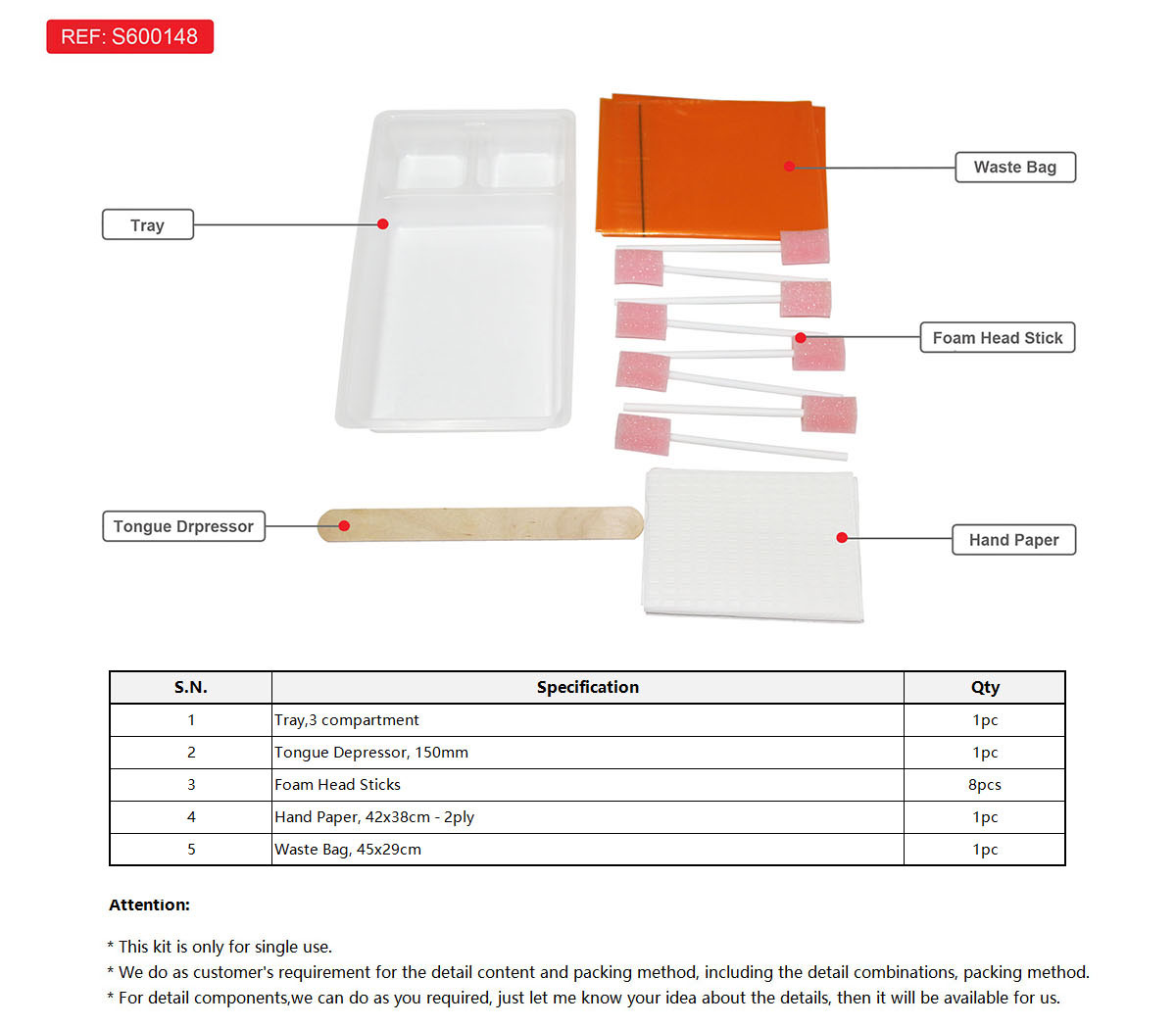 REF: S600148

Tray

Waste Bag

Foam Head Stick

Tongue Drpressor

Hand Paper

| S.N. | Specification | Qty |
|---|---|---|
| 1 | Tray,3 compartment | 1pc |
| 2 | Tongue Depressor, 150mm | 1pc |
| 3 | Foam Head Sticks | 8pcs |
| 4 | Hand Paper, 42x38cm - 2ply | 1pc |
| 5 | Waste Bag, 45x29cm | 1pc |

Attention:

* This kit is only for single use.
* We do as customer's requirement for the detail content and packing method, including the detail combinations, packing method.
* For detail components,we can do as you required, just let me know your idea about the details, then it will be available for us.