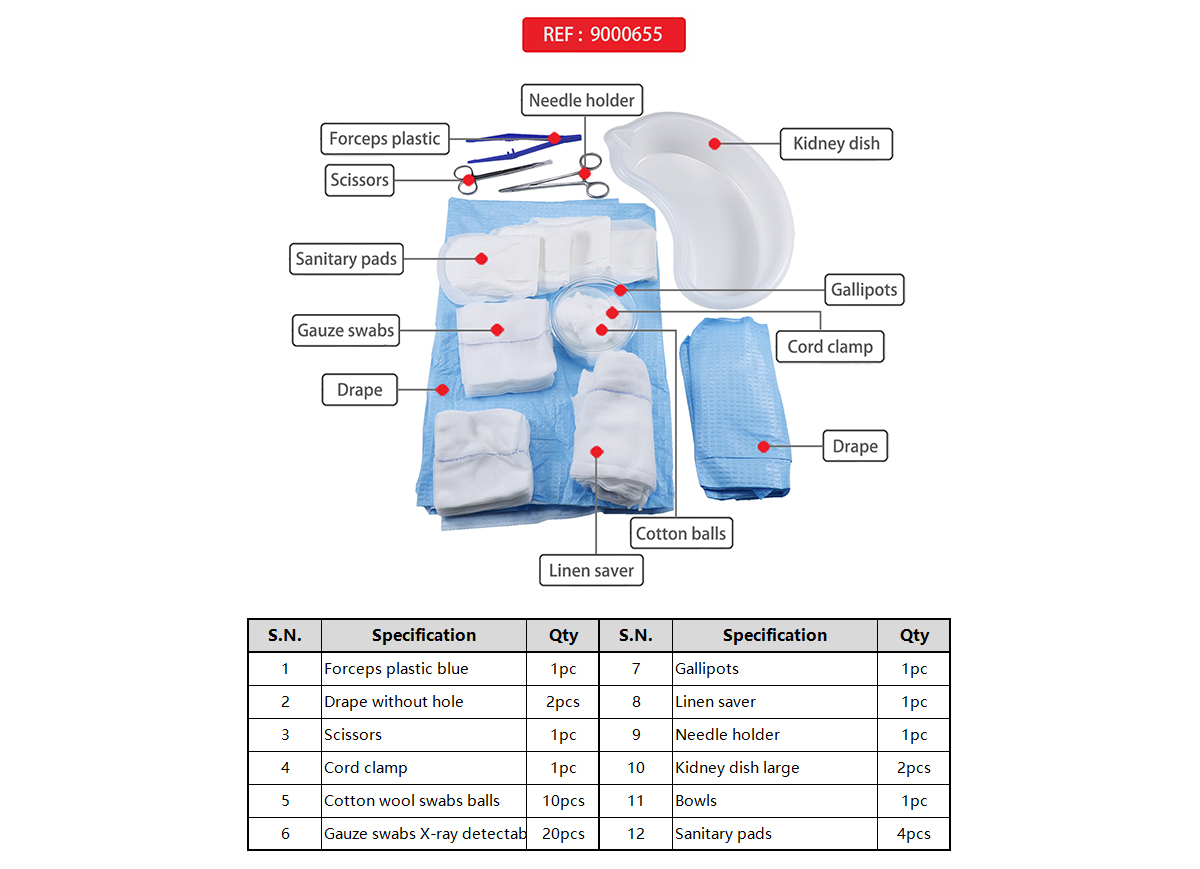 REF : 9000655

Needle holder
Forceps plastic
Kidney dish
Scissors
Sanitary pads
Gallipots
Gauze swabs
Cord clamp
Drape
Drape
Cotton balls
Linen saver

| S.N. | Specification | Qty | S.N. | Specification | Qty |
|---|---|---|---|---|---|
| 1 | Forceps plastic blue | 1pc | 7 | Gallipots | 1pc |
| 2 | Drape without hole | 2pcs | 8 | Linen saver | 1pc |
| 3 | Scissors | 1pc | 9 | Needle holder | 1pc |
| 4 | Cord clamp | 1pc | 10 | Kidney dish large | 2pcs |
| 5 | Cotton wool swabs balls | 10pcs | 11 | Bowls | 1pc |
| 6 | Gauze swabs X-ray detectab | 20pcs | 12 | Sanitary pads | 4pcs |