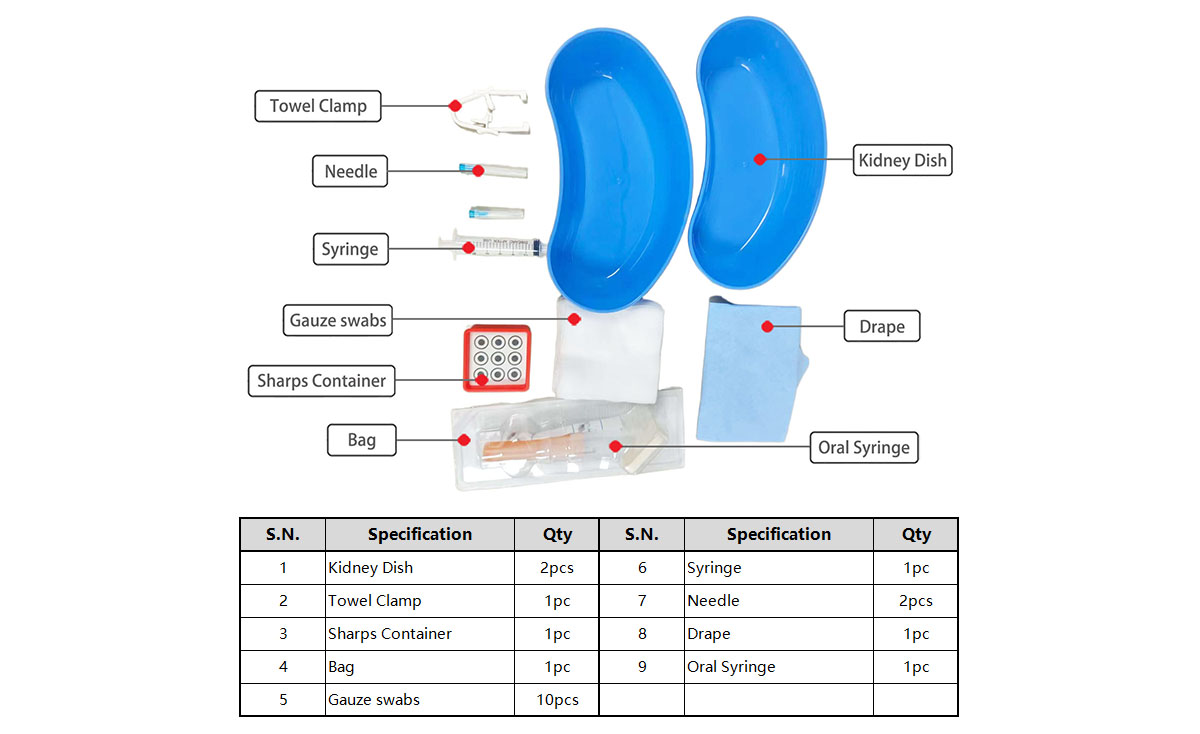 Towel Clamp

Needle

Syringe

Gauze swabs

Sharps Container

Bag

Kidney Dish

Drape

Oral Syringe

| S.N. | Specification | Qty | S.N. | Specification | Qty |
|---|---|---|---|---|---|
| 1 | Kidney Dish | 2pcs | 6 | Syringe | 1pc |
| 2 | Towel Clamp | 1pc | 7 | Needle | 2pcs |
| 3 | Sharps Container | 1pc | 8 | Drape | 1pc |
| 4 | Bag | 1pc | 9 | Oral Syringe | 1pc |
| 5 | Gauze swabs | 10pcs | | | |