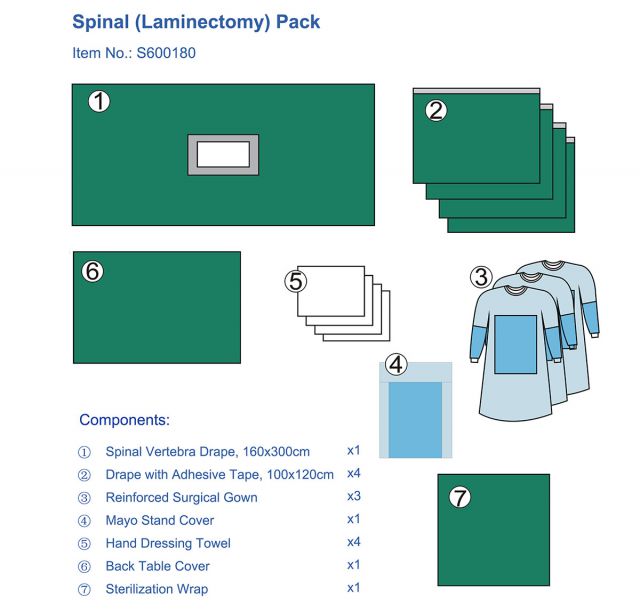 Spinal (Laminectomy) Pack

Item No.: S600180

①

②

⑥

⑤

③

④

⑦

Components:

① Spinal Vertebra Drape, 160x300cm x1
② Drape with Adhesive Tape, 100x120cm x4
③ Reinforced Surgical Gown x3
④ Mayo Stand Cover x1
⑤ Hand Dressing Towel x4
⑥ Back Table Cover x1
⑦ Sterilization Wrap x1